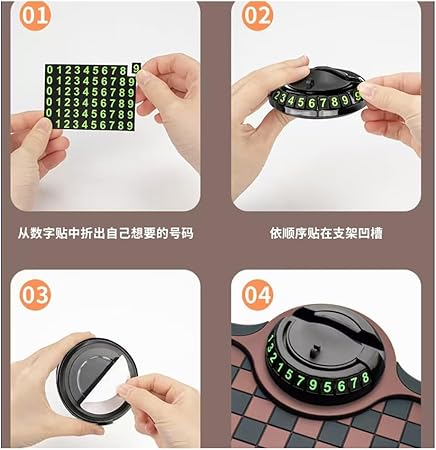 01

0 1 2 3 4 5 6 7 8 9
0 1 2 3 4 5 6 7 8 9
0 1 2 3 4 5 6 7 8 9
0 1 2 3 4 5 6 7 8 9
0 1 2 3 4 5 6 7 8 9
1 2 3 4 5 6 7 8 9

从数字贴中折出自己想要的号码

02

2 3 4 5 6 7 8 9 9

依顺序贴在支架凹槽

03

04

1 3 2 1 5 7 9 5 6 7 8